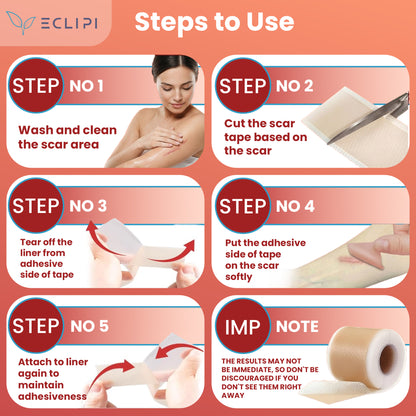 ECLIPI

Steps to Use

STEP NO 1
Wash and clean the scar area

STEP NO 2
Cut the scar tape based on the scar

STEP NO 3
Tear off the liner from adhesive side of tape

STEP NO 4
Put the adhesive side of tape on the scar softly

STEP NO 5
Attach to liner again to maintain adhesiveness

IMP NOTE
THE RESULTS MAY NOT BE IMMEDIATE, SO DON'T BE DISCOURAGED IF YOU DON'T SEE THEM RIGHT AWAY