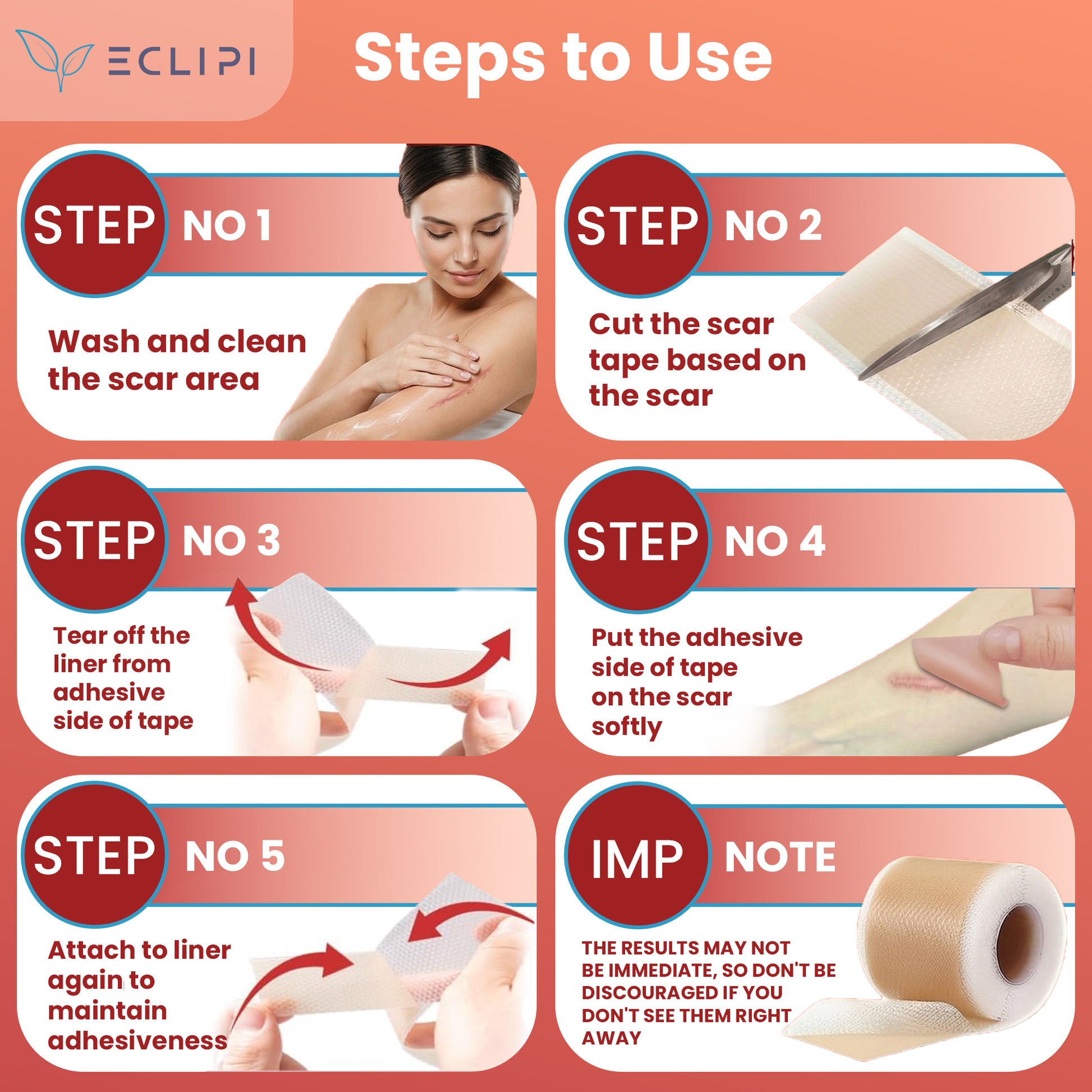 ECLIPI

Steps to Use

STEP NO 1

Wash and clean the scar area

STEP NO 2

Cut the scar tape based on the scar

STEP NO 3

Tear off the liner from adhesive side of tape

STEP NO 4

Put the adhesive side of tape on the scar softly

STEP NO 5

Attach to liner again to maintain adhesiveness

IMP NOTE

THE RESULTS MAY NOT BE IMMEDIATE, SO DON'T BE DISCOURAGED IF YOU DON'T SEE THEM RIGHT AWAY