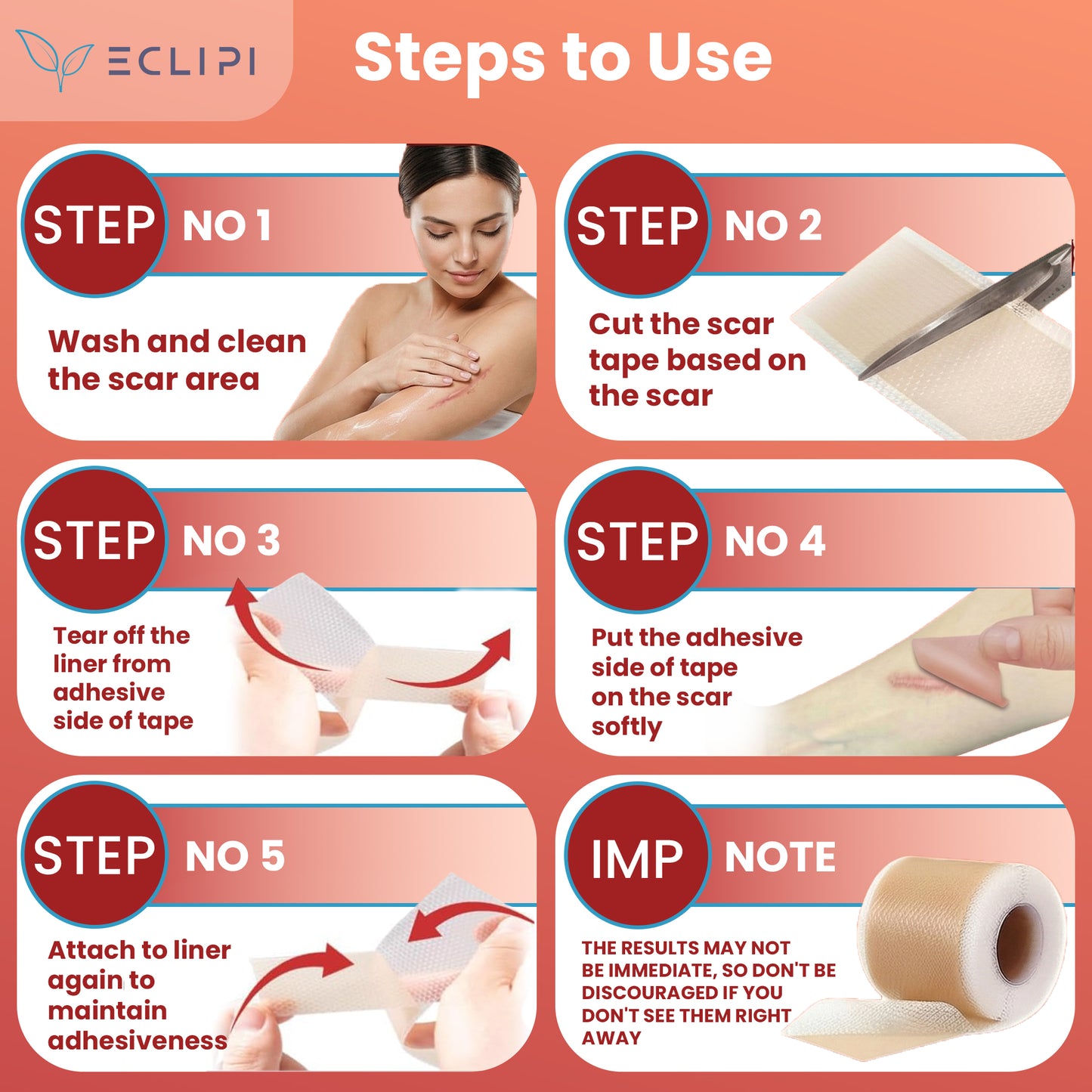 ECLIPI

Steps to Use

STEP NO 1

Wash and clean the scar area

STEP NO 2

Cut the scar tape based on the scar

STEP NO 3

Tear off the liner from adhesive side of tape

STEP NO 4

Put the adhesive side of tape on the scar softly

STEP NO 5

Attach to liner again to maintain adhesiveness

IMP NOTE

THE RESULTS MAY NOT BE IMMEDIATE, SO DON'T BE DISCOURAGED IF YOU DON'T SEE THEM RIGHT AWAY